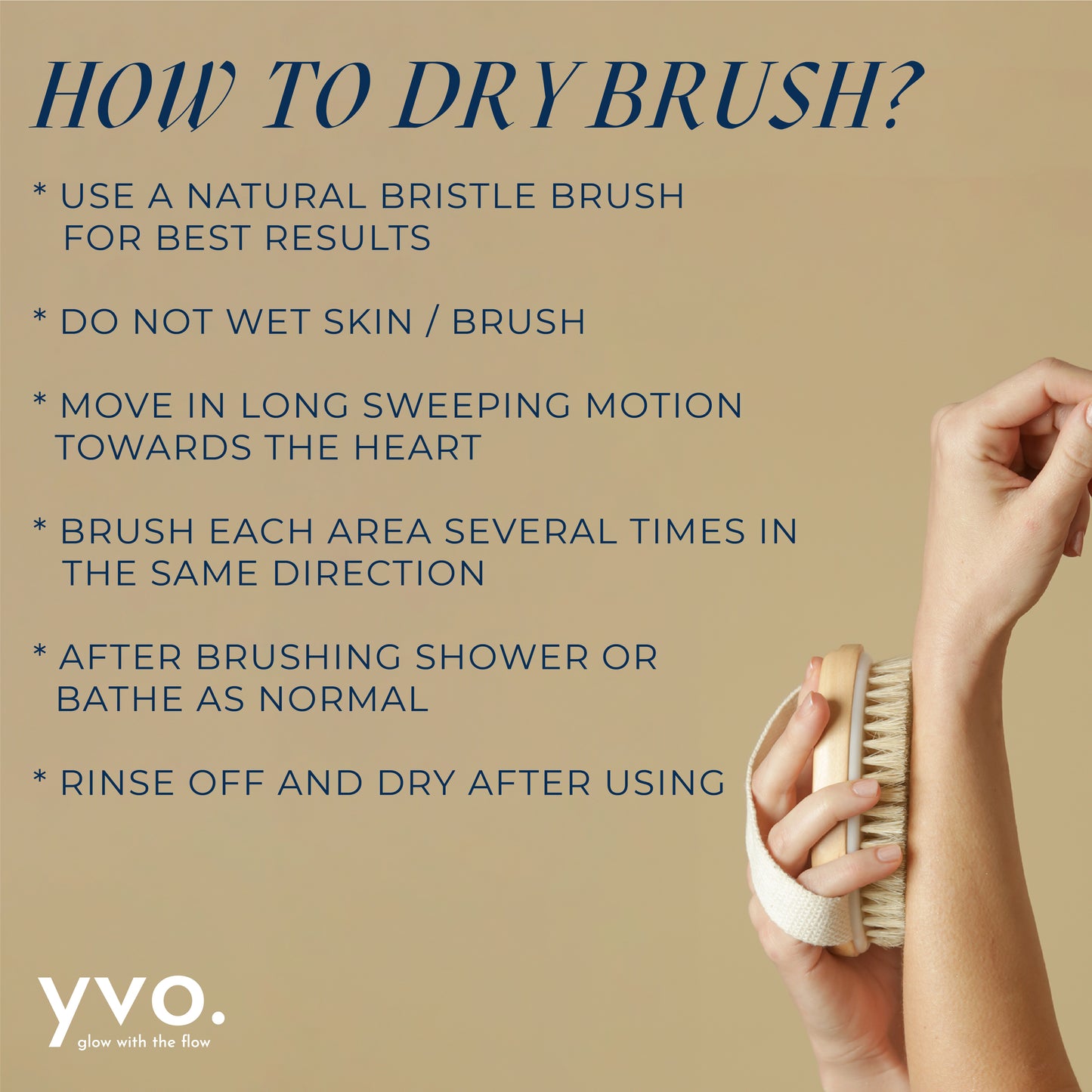 HOW TO DRY BRUSH?

* USE A NATURAL BRISTLE BRUSH FOR BEST RESULTS

* DO NOT WET SKIN / BRUSH

* MOVE IN LONG SWEEPING MOTION TOWARDS THE HEART

* BRUSH EACH AREA SEVERAL TIMES IN THE SAME DIRECTION

* AFTER BRUSHING SHOWER OR BATHE AS NORMAL

* RINSE OFF AND DRY AFTER USING

yvo.
glow with the flow